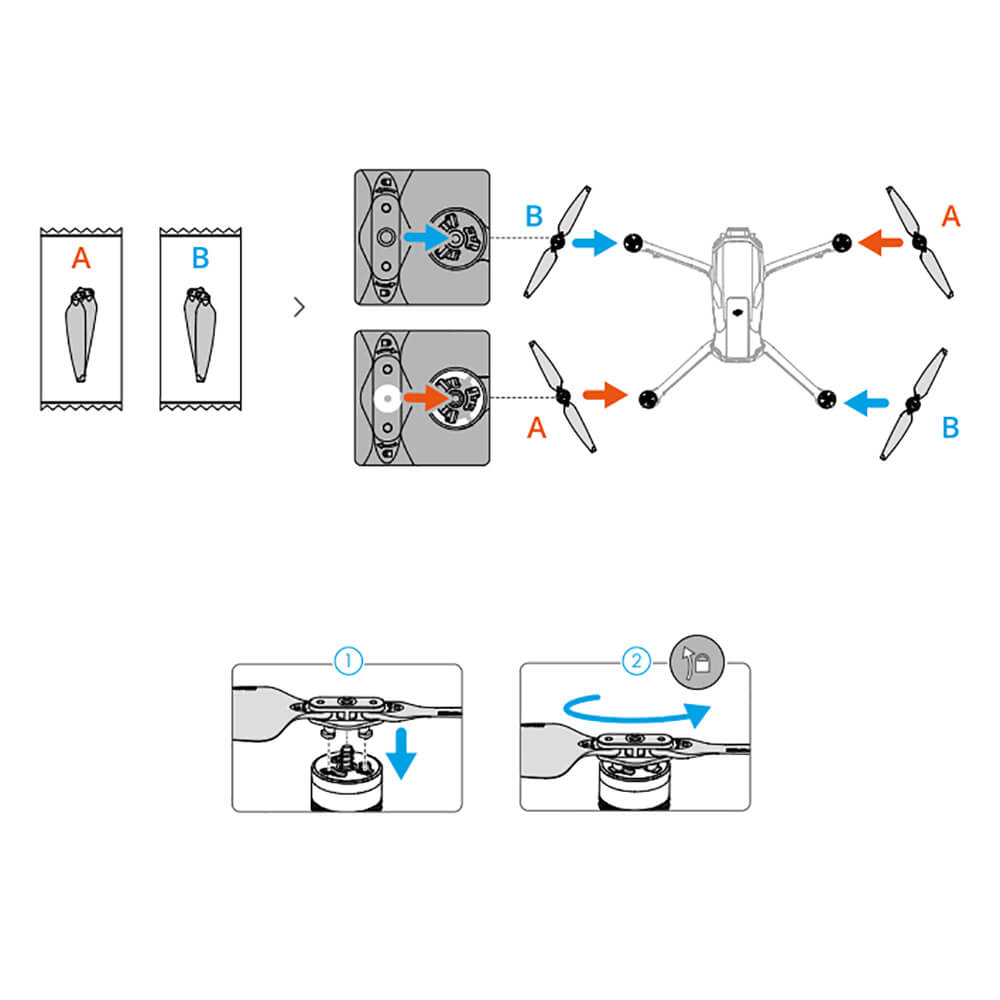 A
B
>
B
A
A
B
①
②