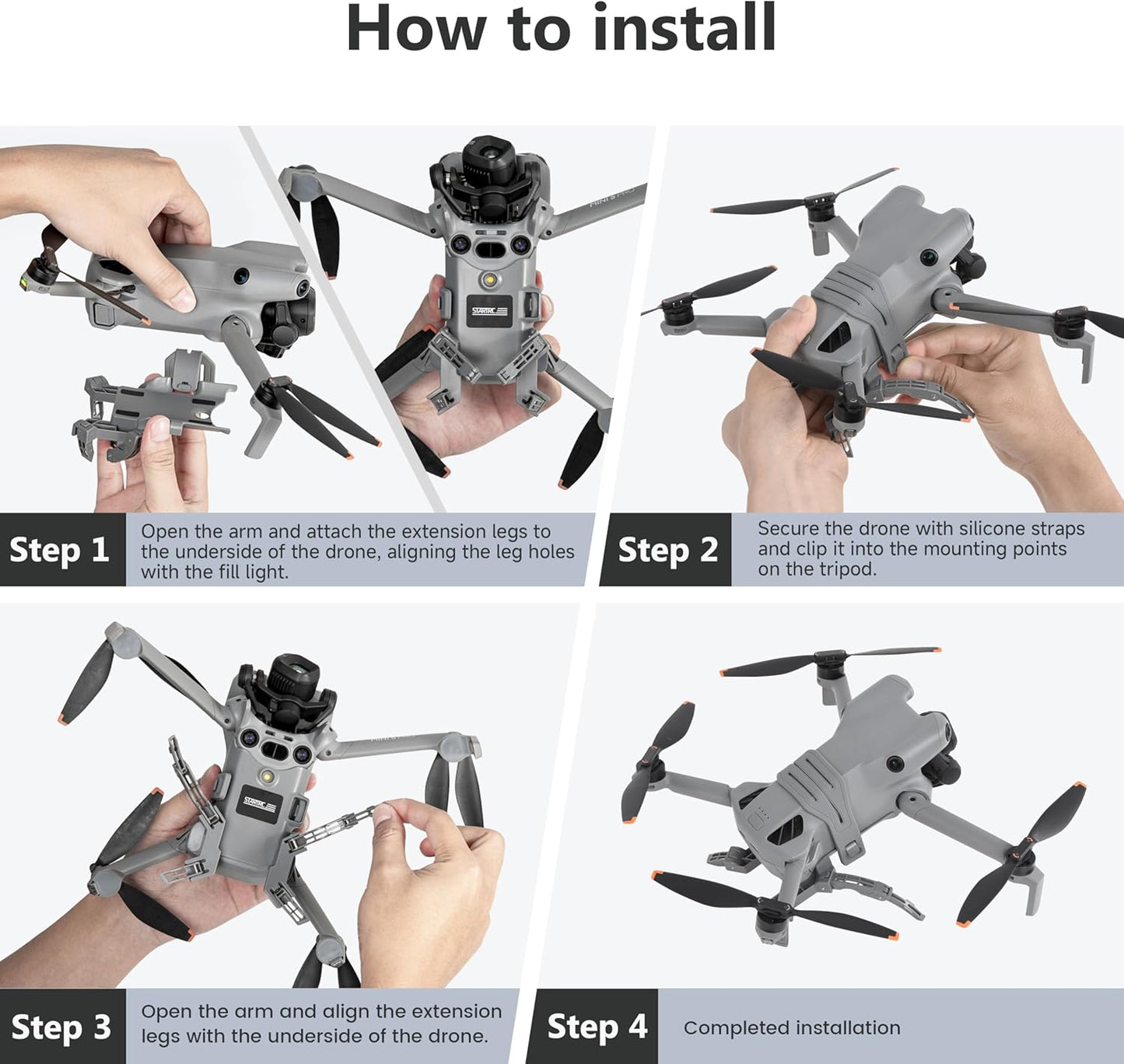 How to install

STARTRC

Step 1
Open the arm and attach the extension legs to the underside of the drone, aligning the leg holes with the fill light.

Step 2
Secure the drone with silicone straps and clip it into the mounting points on the tripod.

STARTRC

Step 3
Open the arm and align the extension legs with the underside of the drone.

Step 4
Completed installation