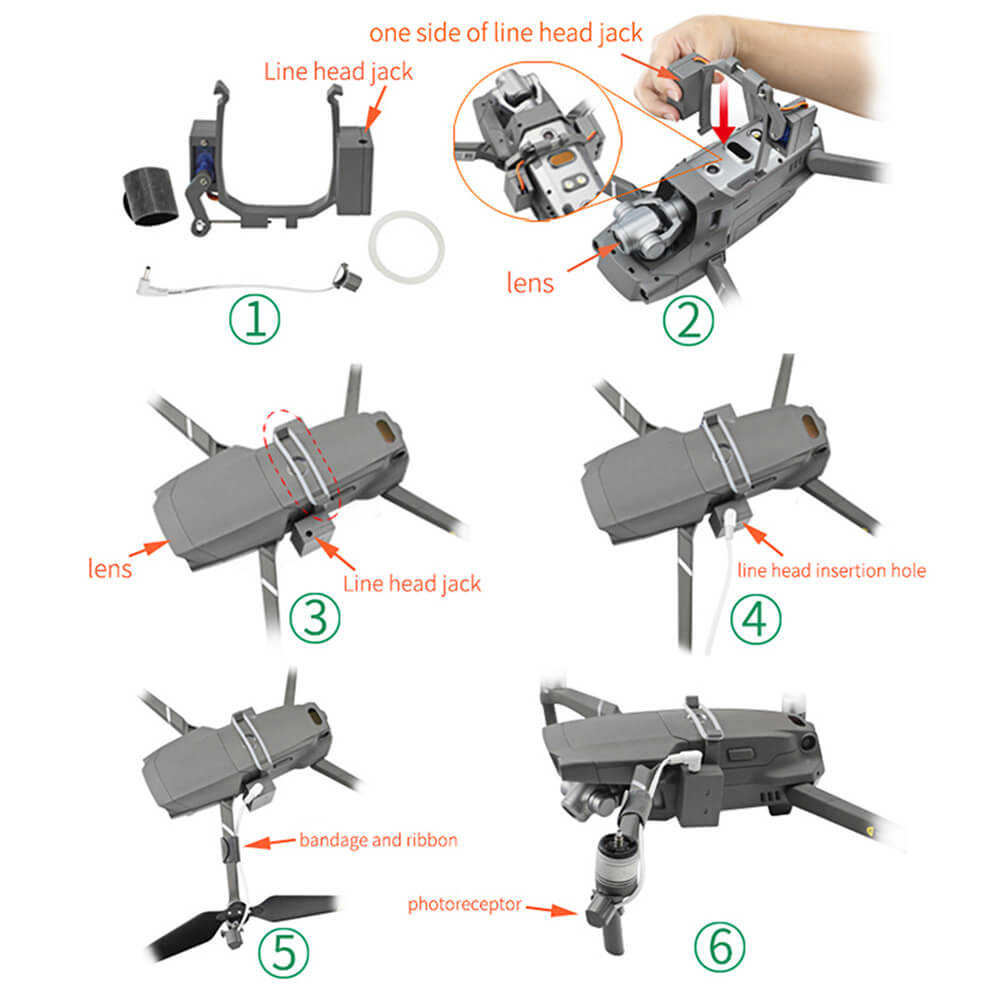 Line head jack

①

one side of line head jack

lens

②

lens

Line head jack

③

line head insertion hole

④

bandage and ribbon

⑤

photoreceptor

⑥