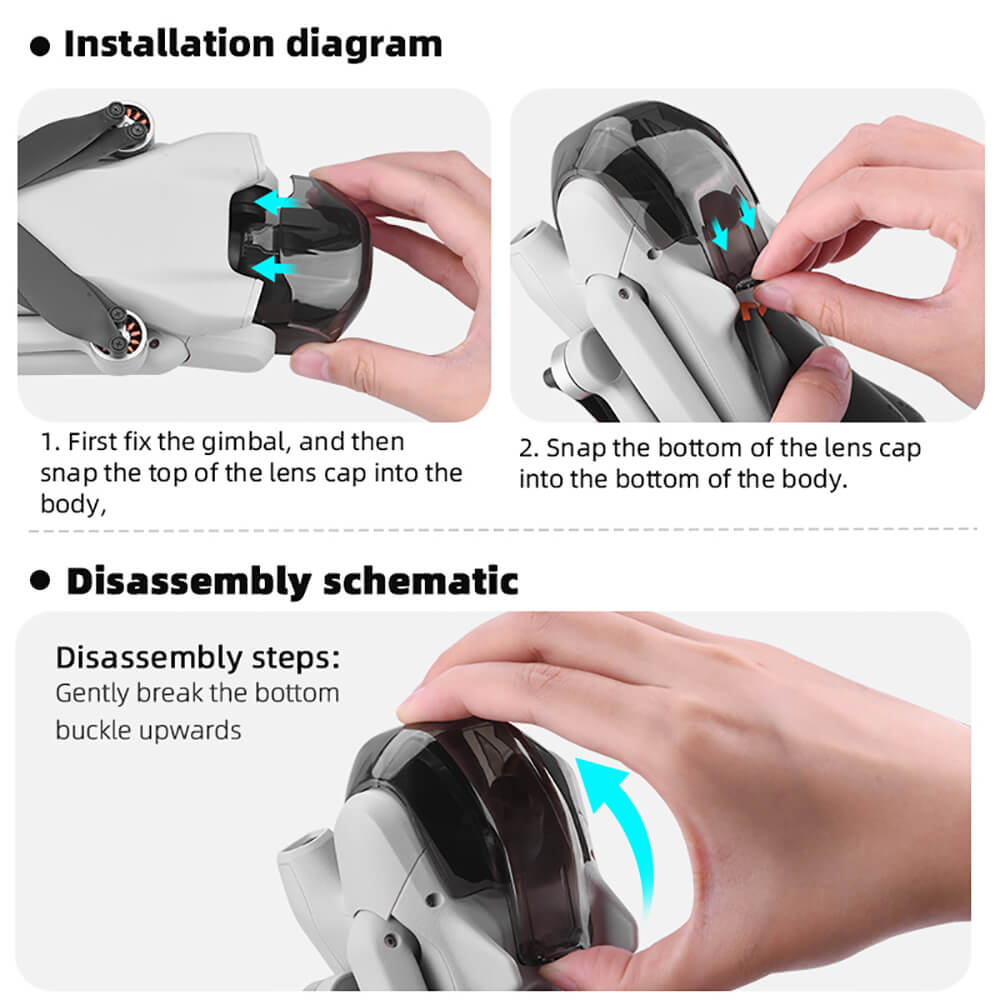 ● Installation diagram

1. First fix the gimbal, and then snap the top of the lens cap into the body,

2. Snap the bottom of the lens cap into the bottom of the body.

● Disassembly schematic

Disassembly steps:
Gently break the bottom buckle upwards