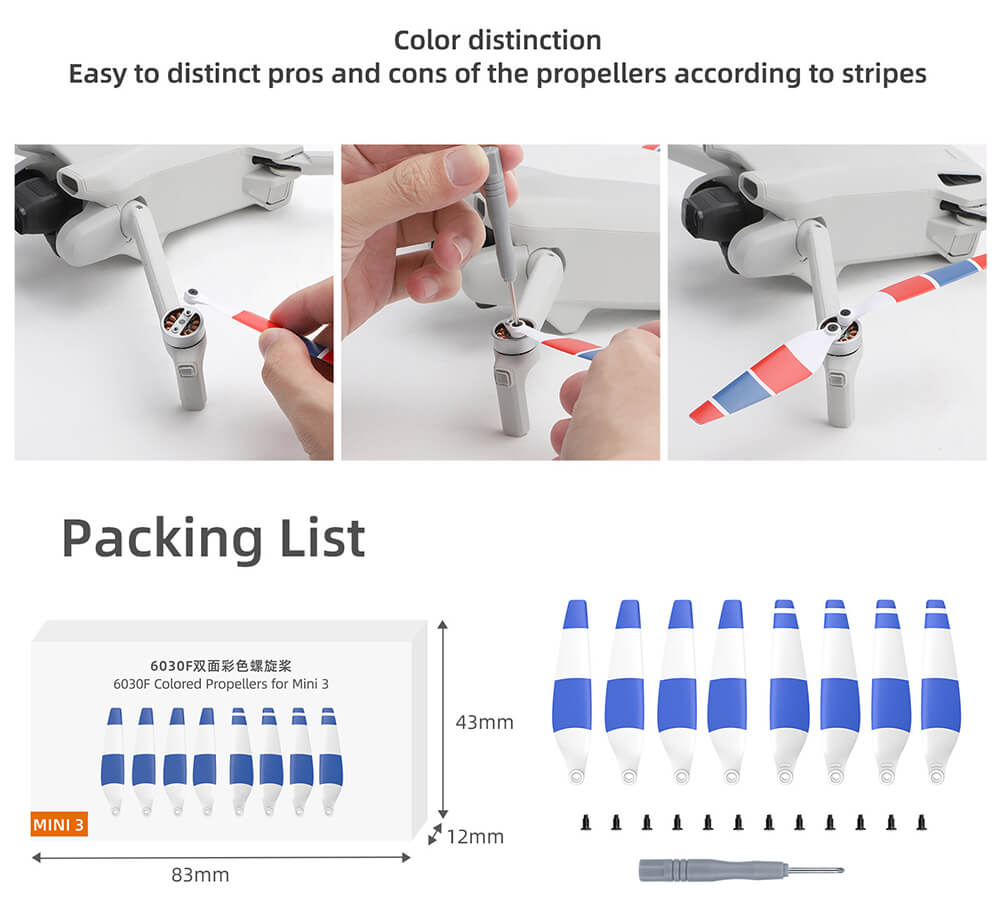 Color distinction
Easy to distinct pros and cons of the propellers according to stripes

Packing List

6030F双面彩色螺旋桨
6030F Colored Propellers for Mini 3

MINI 3

43mm

12mm

83mm