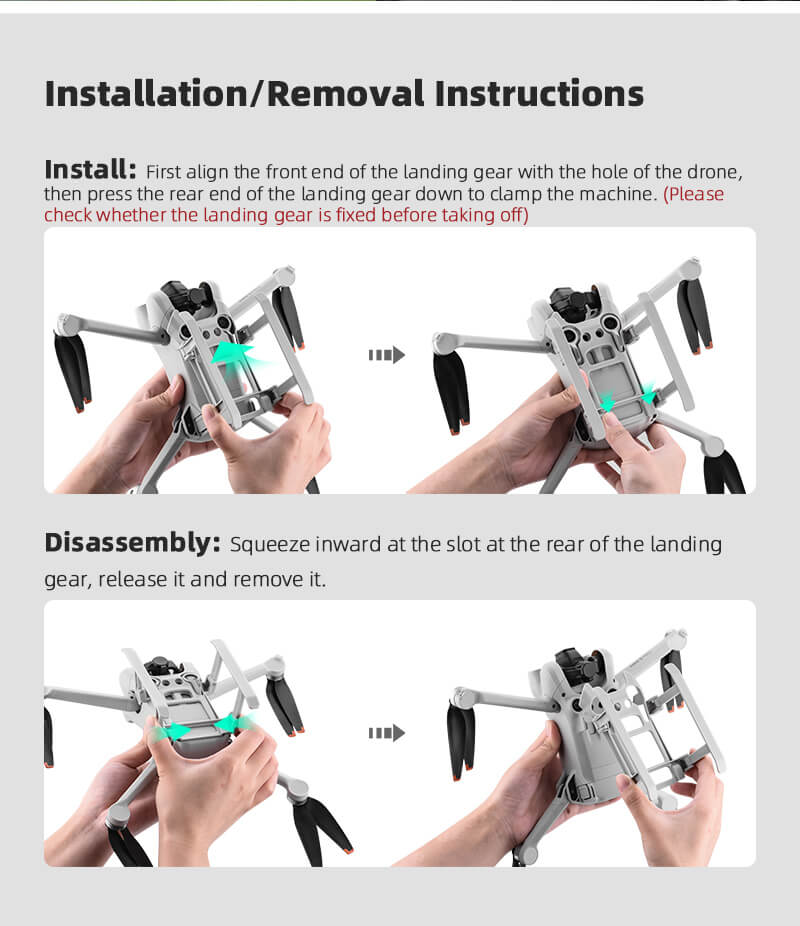 Installation/Removal Instructions

Install: First align the front end of the landing gear with the hole of the drone, then press the rear end of the landing gear down to clamp the machine. (Please check whether the landing gear is fixed before taking off)

Disassembly: Squeeze inward at the slot at the rear of the landing gear, release it and remove it.