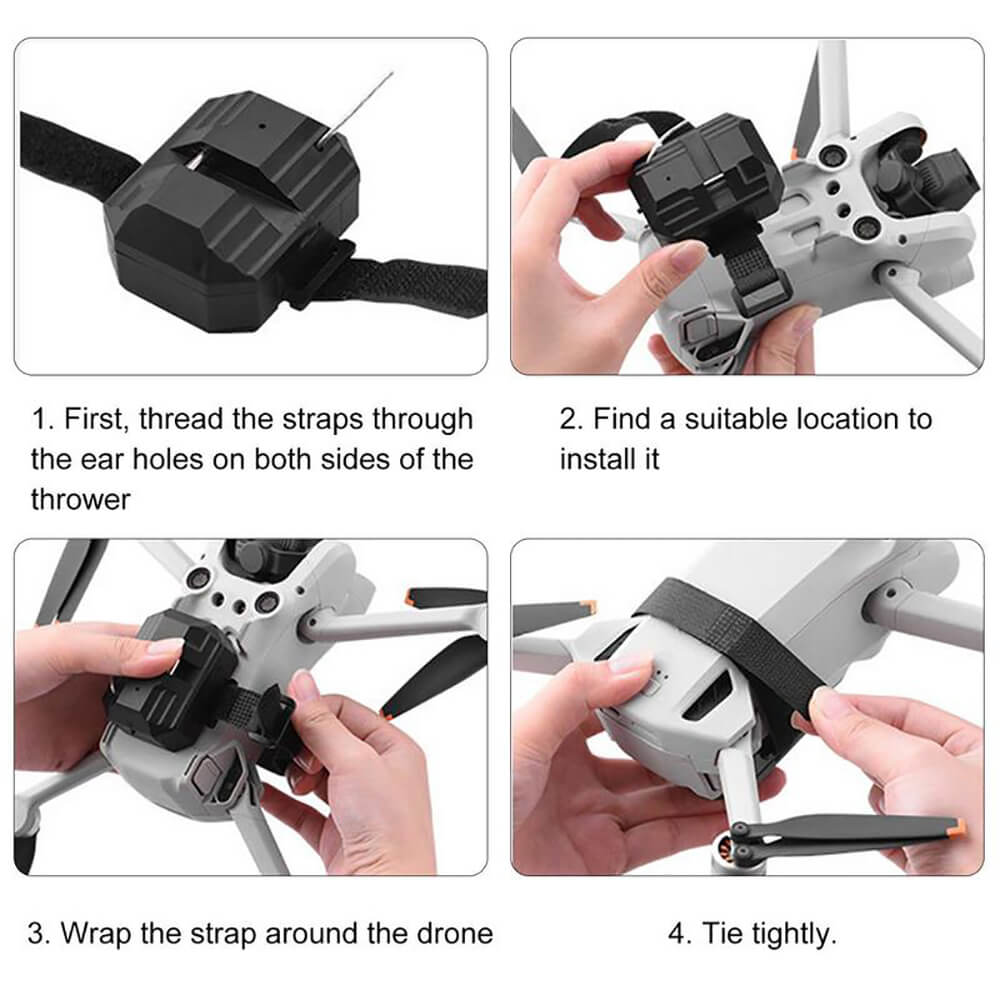 1. First, thread the straps through the ear holes on both sides of the thrower

2. Find a suitable location to install it

3. Wrap the strap around the drone

4. Tie tightly.